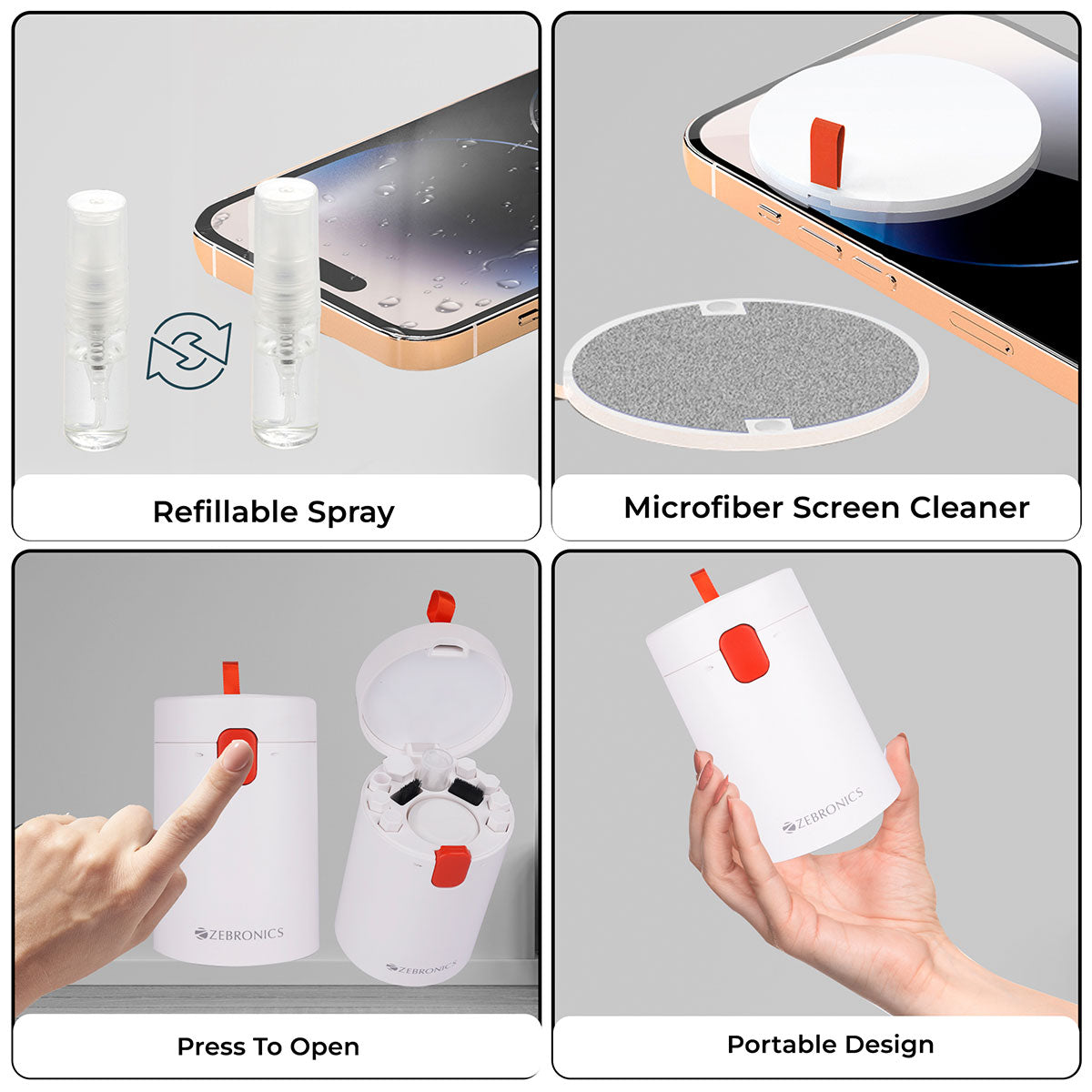 Refillable Spray

Microfiber Screen Cleaner

ZEBRONICS

ZEBRONICS

Press To Open

ZEBRONICS

Portable Design