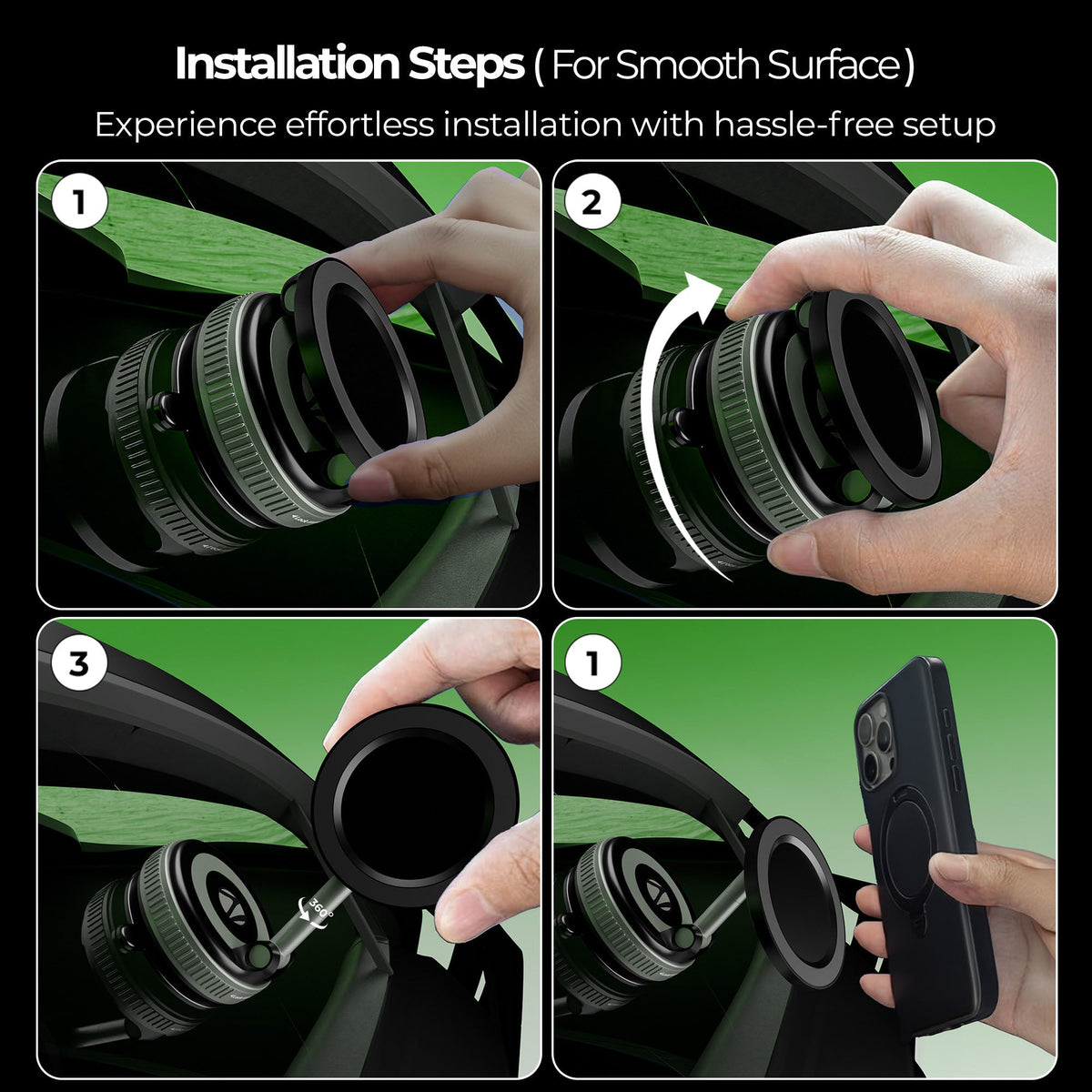 Installation Steps ( For Smooth Surface )

Experience effortless installation with hassle-free setup

1

2

3

360°

1